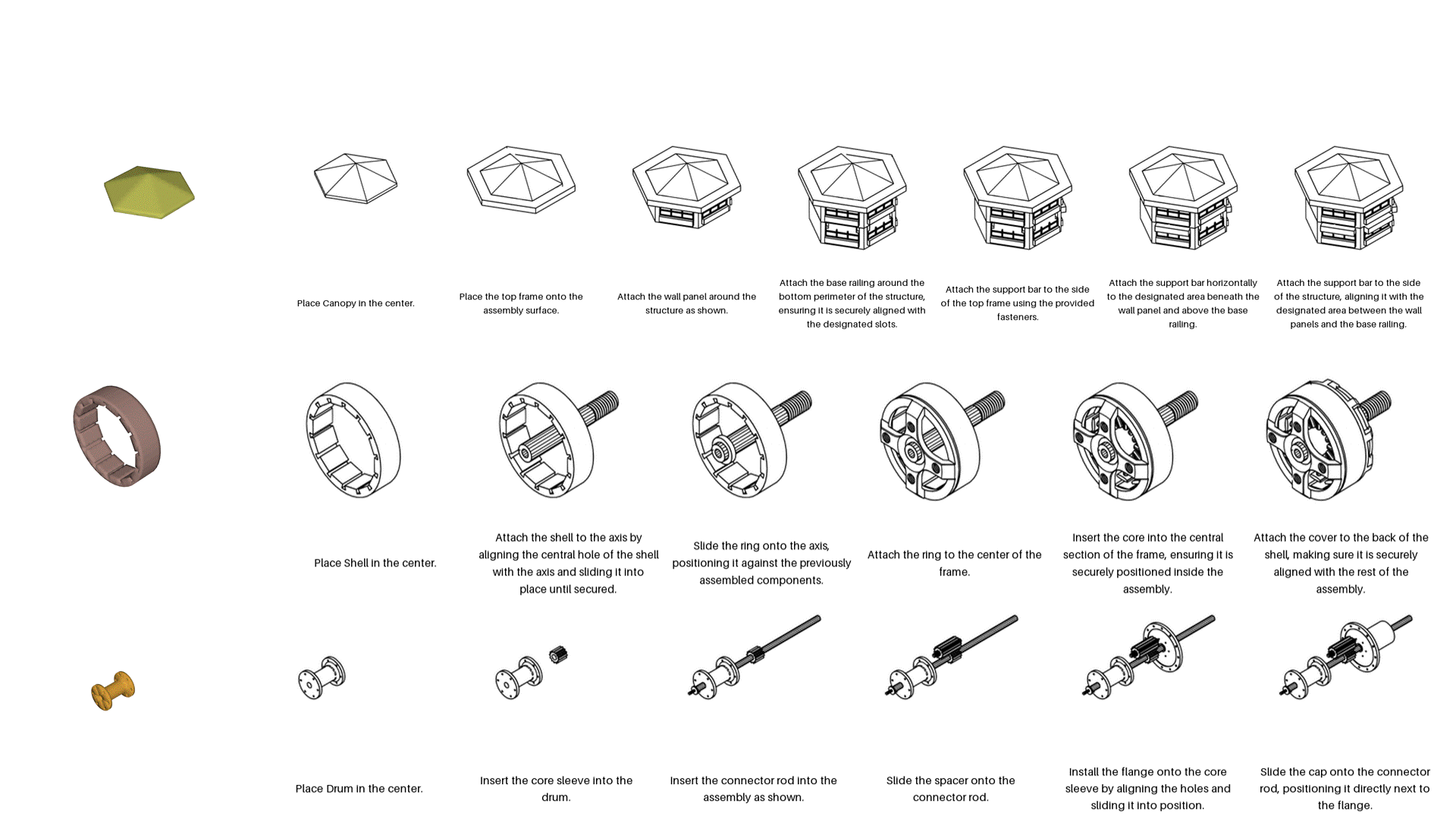 Place Canopy in the center.

Place the top frame onto the assembly surface.

Attach the wall panel around the structure as shown.

Attach the base railing around the bottom perimeter of the structure, ensuring it is securely aligned with the designated slots.

Attach the support bar to the side of the top frame using the provided fasteners.

Attach the support bar horizontally to the designated area beneath the wall panel and above the base railing.

Attach the support bar to the side of the structure, aligning it with the designated area between the wall panels and the base railing.

Place Shell in the center.

Attach the shell to the axis by aligning the central hole of the shell with the axis and sliding it into place until secured.

Slide the ring onto the axis, positioning it against the previously assembled components.

Attach the ring to the center of the frame.

Insert the core into the central section of the frame, ensuring it is securely positioned inside the assembly.

Attach the cover to the back of the shell, making sure it is securely aligned with the rest of the assembly.

Place Drum in the center.

Insert the core sleeve into the drum.

Insert the connector rod into the assembly as shown.

Slide the spacer onto the connector rod.

Install the flange onto the core sleeve by aligning the holes and sliding it into position.

Slide the cap onto the connector rod, positioning it directly next to the flange.